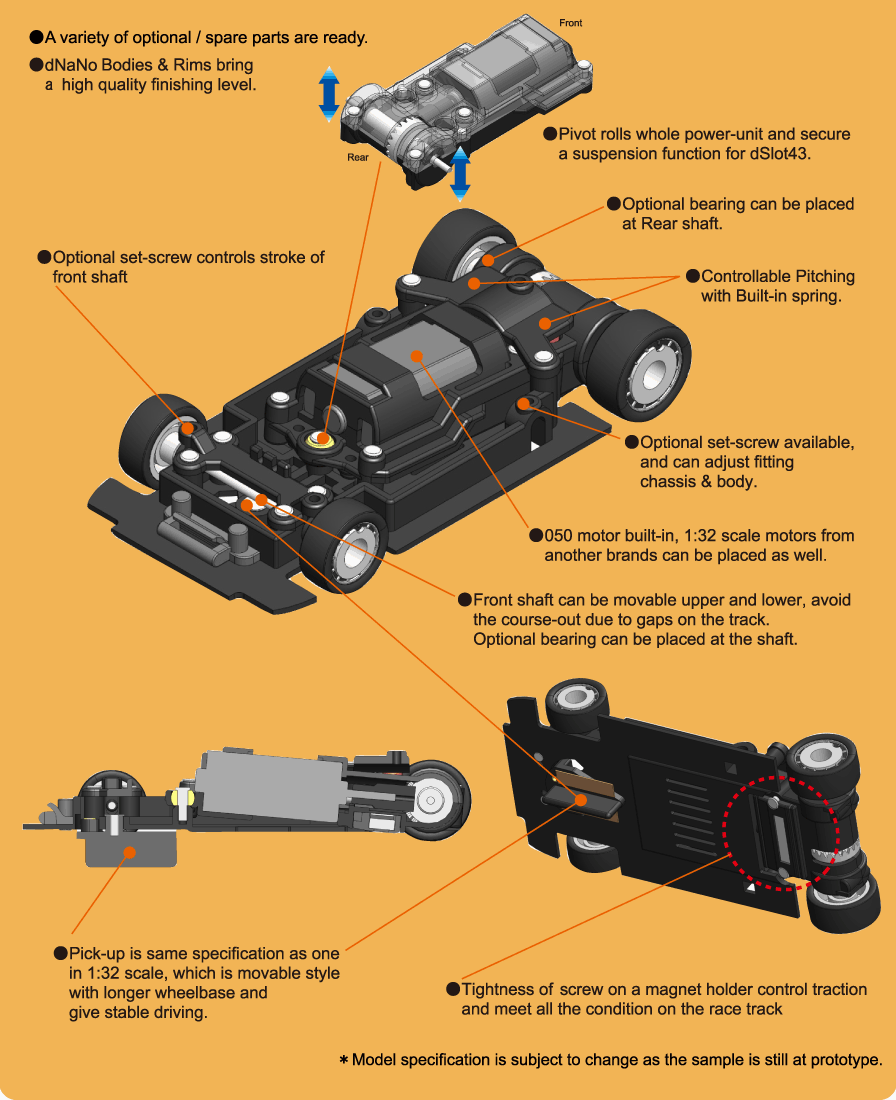 ●A variety of optional / spare parts are ready.
●dNaNo Bodies & Rims bring a high quality finishing level.

Front

Rear

●Pivot rolls whole power-unit and secure a suspension function for dSlot43.

●Optional bearing can be placed at Rear shaft.

●Optional set-screw controls stroke of front shaft

●Controllable Pitching with Built-in spring.

●Optional set-screw available, and can adjust fitting chassis & body.

●050 motor built-in, 1:32 scale motors from another brands can be placed as well.

●Front shaft can be movable upper and lower, avoid the course-out due to gaps on the track. Optional bearing can be placed at the shaft.

●Pick-up is same specification as one in 1:32 scale, which is movable style with longer wheelbase and give stable driving.

●Tightness of screw on a magnet holder control traction and meet all the condition on the race track

＊Model specification is subject to change as the sample is still at prototype.